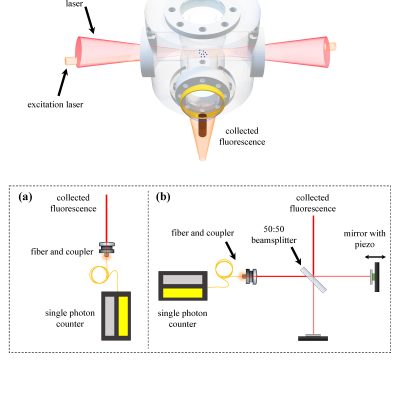 laser

excitation laser

collected fluorescence

(a)

collected fluorescence

fiber and coupler

single photon counter

(b)

collected fluorescence

fiber and coupler

50:50 beamsplitter

mirror with piezo

single photon counter